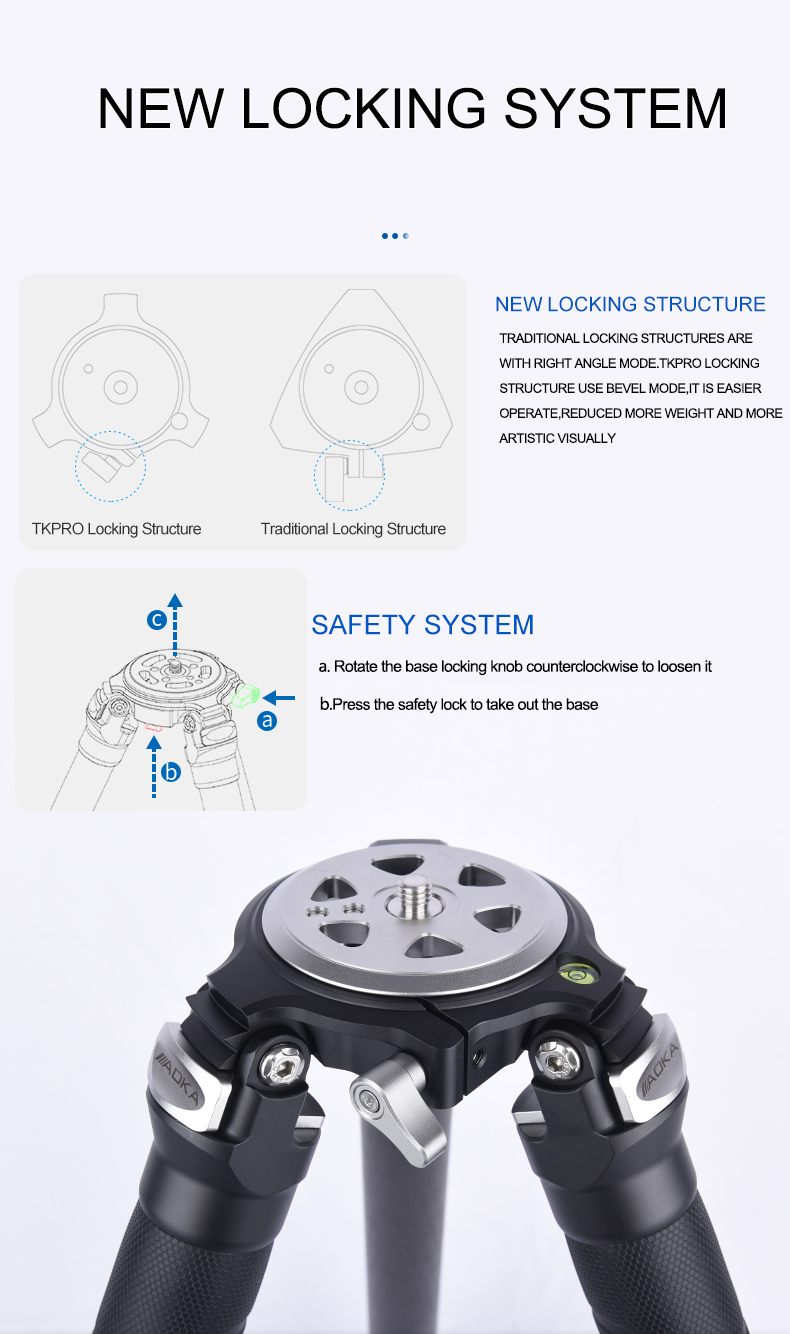 NEW LOCKING SYSTEM

TKPRO Locking Structure

Traditional Locking Structure

NEW LOCKING STRUCTURE

TRADITIONAL LOCKING STRUCTURES ARE WITH RIGHT ANGLE MODE.TKPRO LOCKING STRUCTURE USE BEVEL MODE,IT IS EASIER OPERATE,REDUCED MORE WEIGHT AND MORE ARTISTIC VISUALLY

c

a

b

SAFETY SYSTEM

a. Rotate the base locking knob counterclockwise to loosen it

b.Press the safety lock to take out the base

AOKA

AOKA