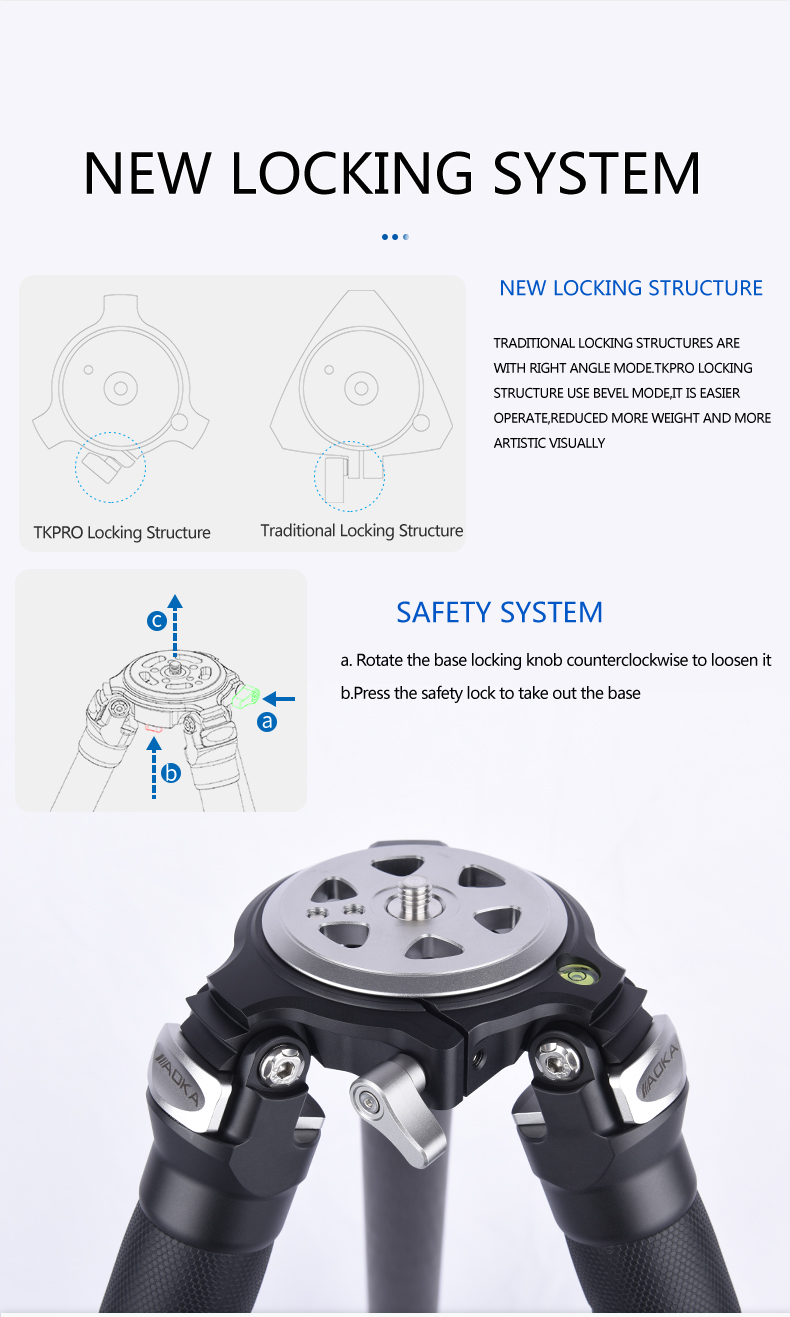 NEW LOCKING SYSTEM

TKPRO Locking Structure

Traditional Locking Structure

NEW LOCKING STRUCTURE

TRADITIONAL LOCKING STRUCTURES ARE WITH RIGHT ANGLE MODE.TKPRO LOCKING STRUCTURE USE BEVEL MODE,IT IS EASIER OPERATE,REDUCED MORE WEIGHT AND MORE ARTISTIC VISUALLY

c

a

b

SAFETY SYSTEM

a. Rotate the base locking knob counterclockwise to loosen it

b.Press the safety lock to take out the base

AOKA

AOKA